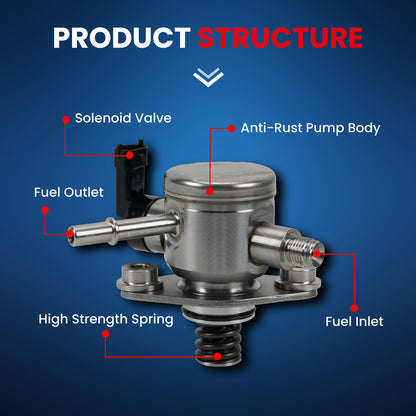 PRODUCT STRUCTURE

Solenoid Valve

Anti-Rust Pump Body

Fuel Outlet

High Strength Spring

Fuel Inlet