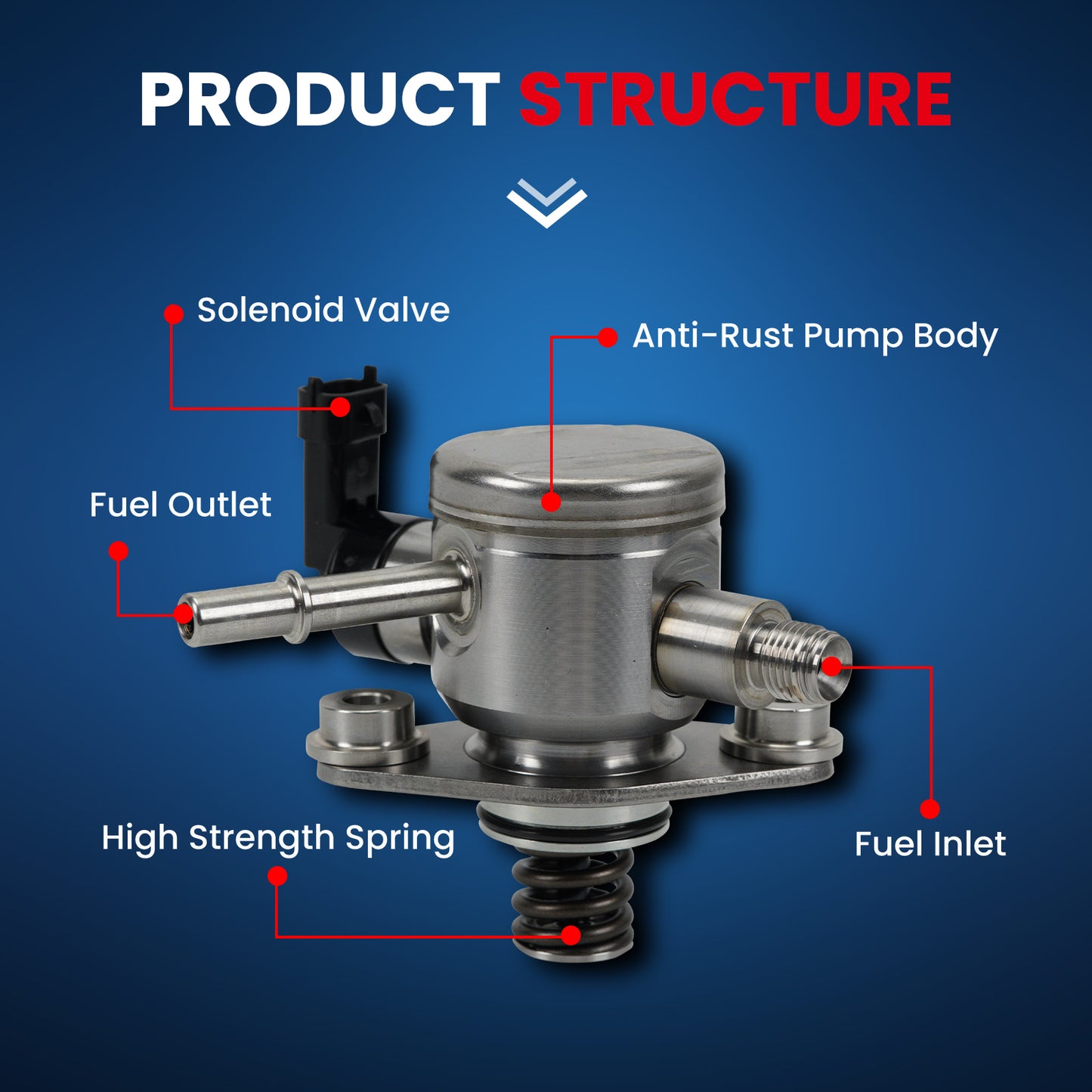 PRODUCT STRUCTURE

Solenoid Valve

Anti-Rust Pump Body

Fuel Outlet

High Strength Spring

Fuel Inlet