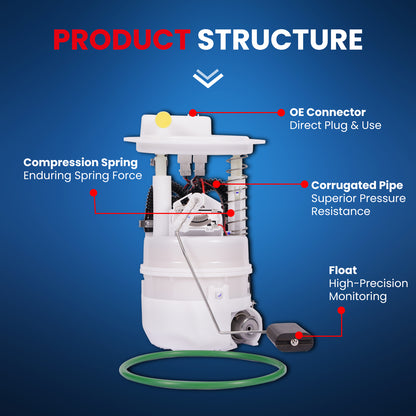 PRODUCT STRUCTURE

OE Connector
Direct Plug & Use

Compression Spring
Enduring Spring Force

Corrugated Pipe
Superior Pressure Resistance

Float
High-Precision Monitoring