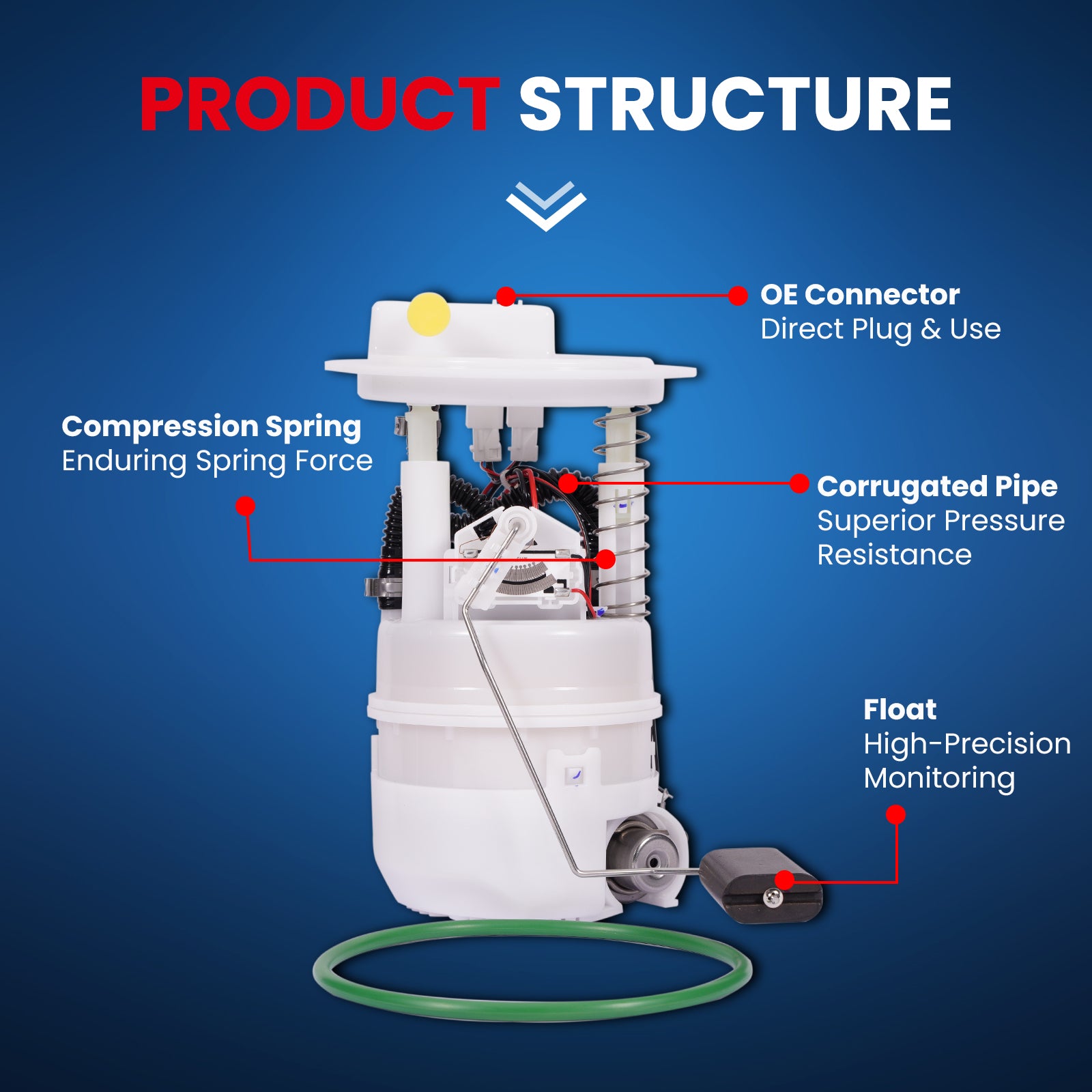 PRODUCT STRUCTURE

OE Connector
Direct Plug & Use

Compression Spring
Enduring Spring Force

Corrugated Pipe
Superior Pressure Resistance

Float
High-Precision Monitoring