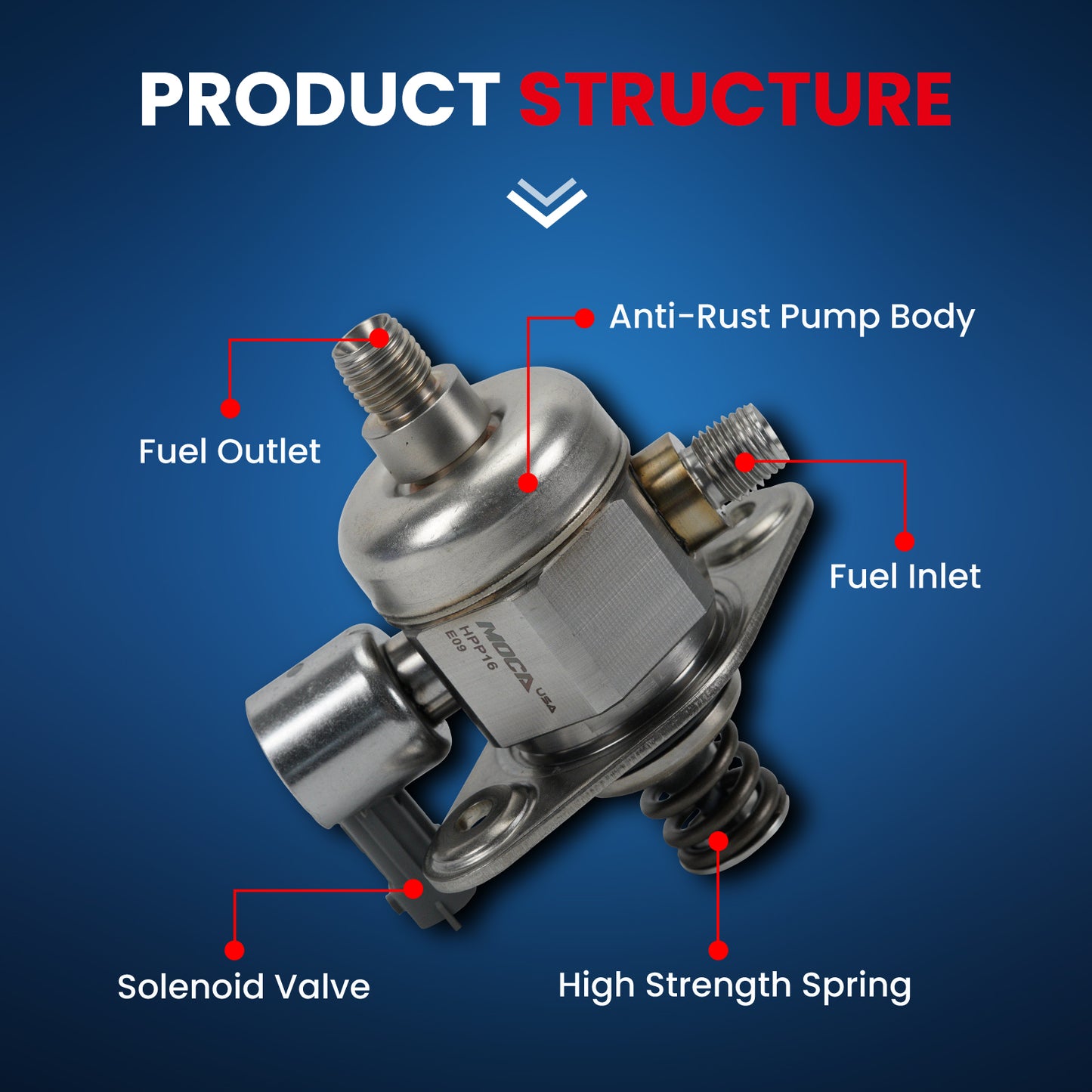 PRODUCT STRUCTURE

Anti-Rust Pump Body

Fuel Outlet

Fuel Inlet

MOCA USA
HPP16
E09

Solenoid Valve

High Strength Spring