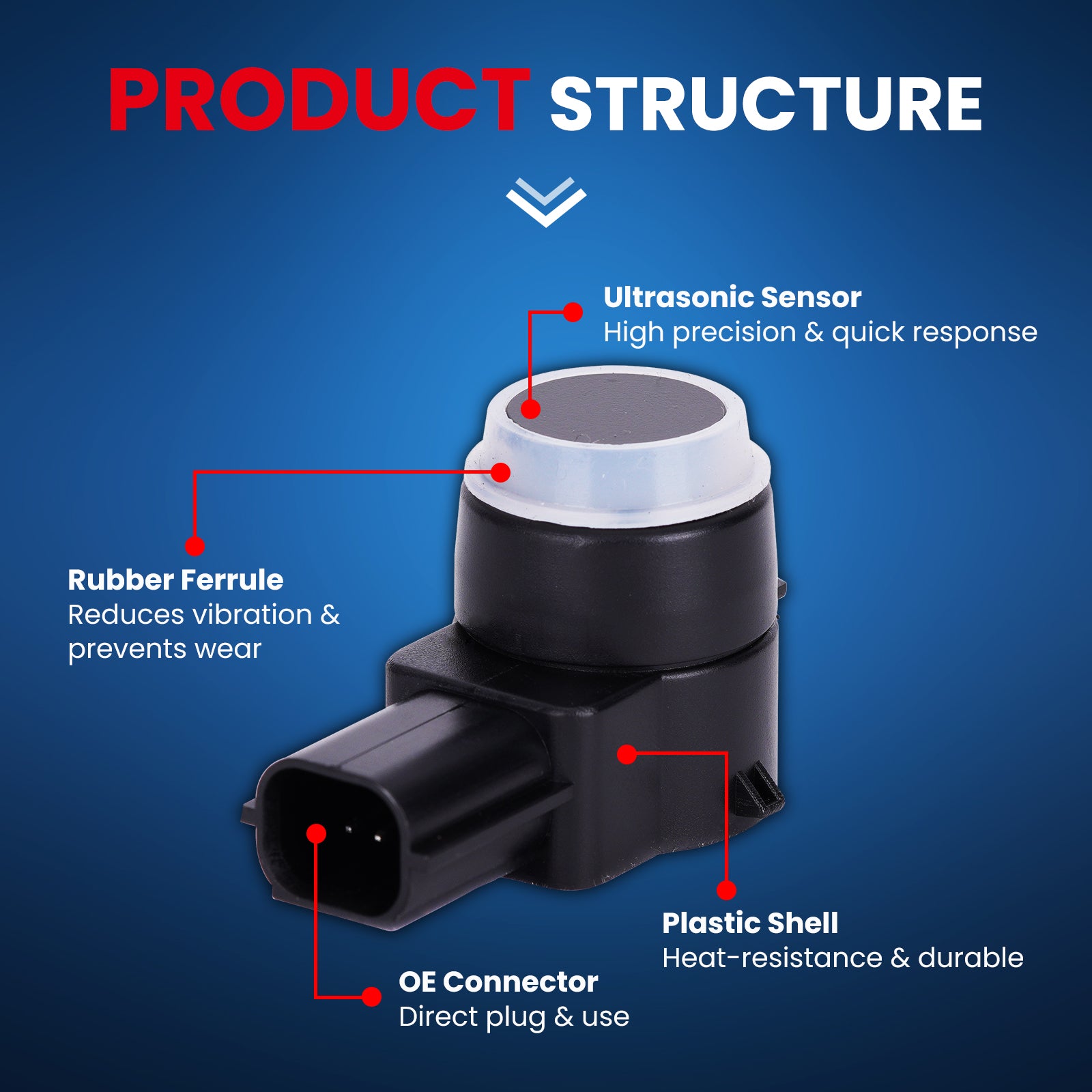 PRODUCT STRUCTURE

Ultrasonic Sensor
High precision & quick response

Rubber Ferrule
Reduces vibration & prevents wear

Plastic Shell
Heat-resistance & durable

OE Connector
Direct plug & use