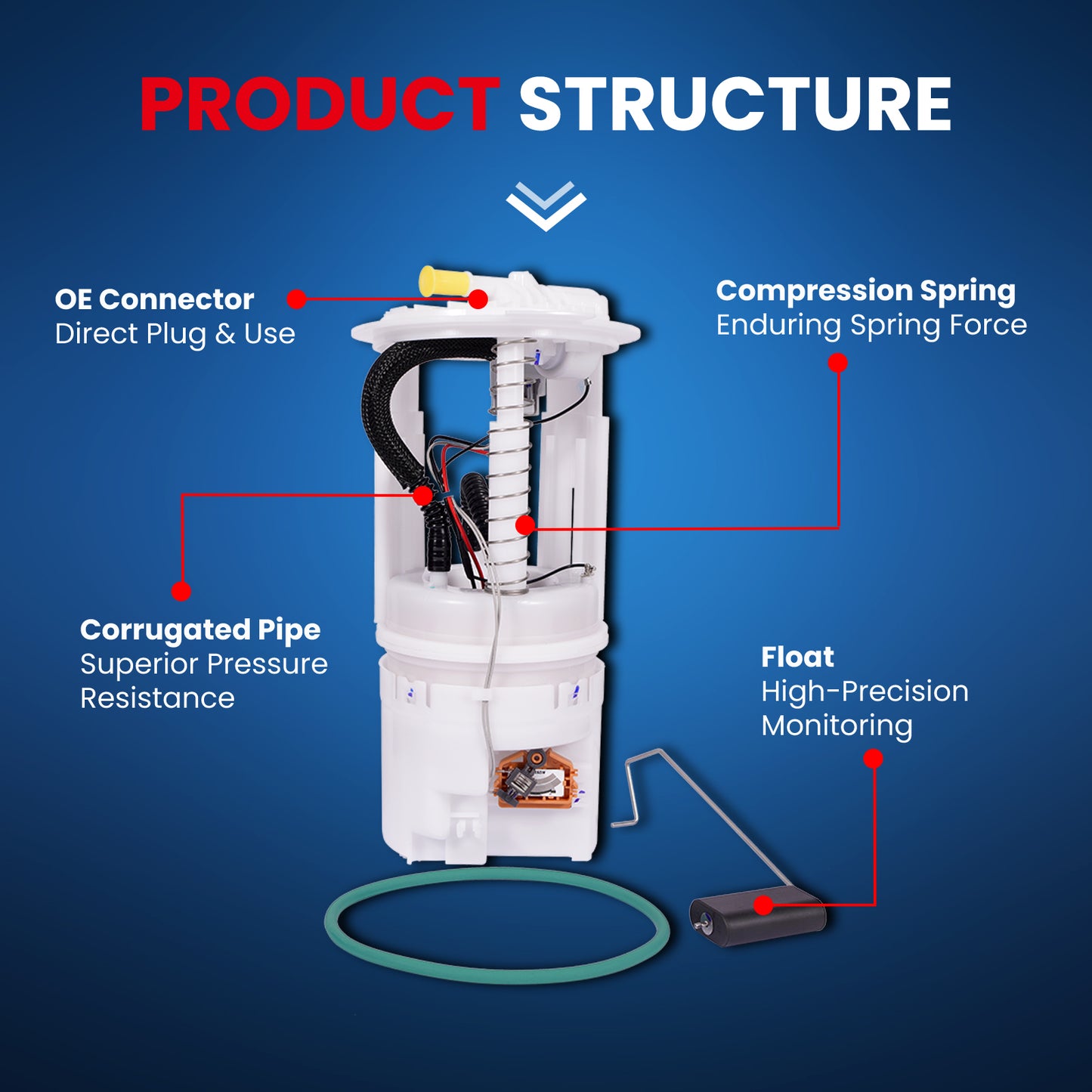 PRODUCT STRUCTURE

OE Connector
Direct Plug & Use

Compression Spring
Enduring Spring Force

Corrugated Pipe
Superior Pressure Resistance

Float
High-Precision Monitoring