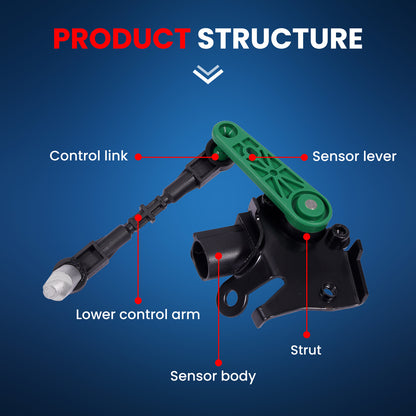 PRODUCT STRUCTURE

Control link

Sensor lever

Lower control arm

Strut

Sensor body