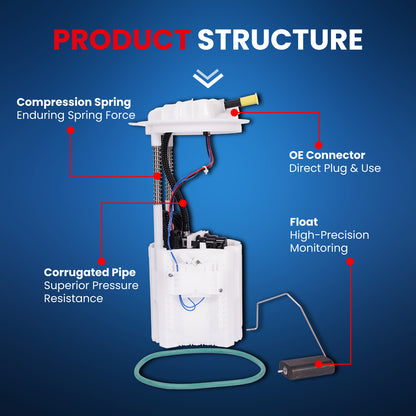 PRODUCT STRUCTURE

Compression Spring
Enduring Spring Force

OE Connector
Direct Plug & Use

Float
High-Precision Monitoring

Corrugated Pipe
Superior Pressure Resistance