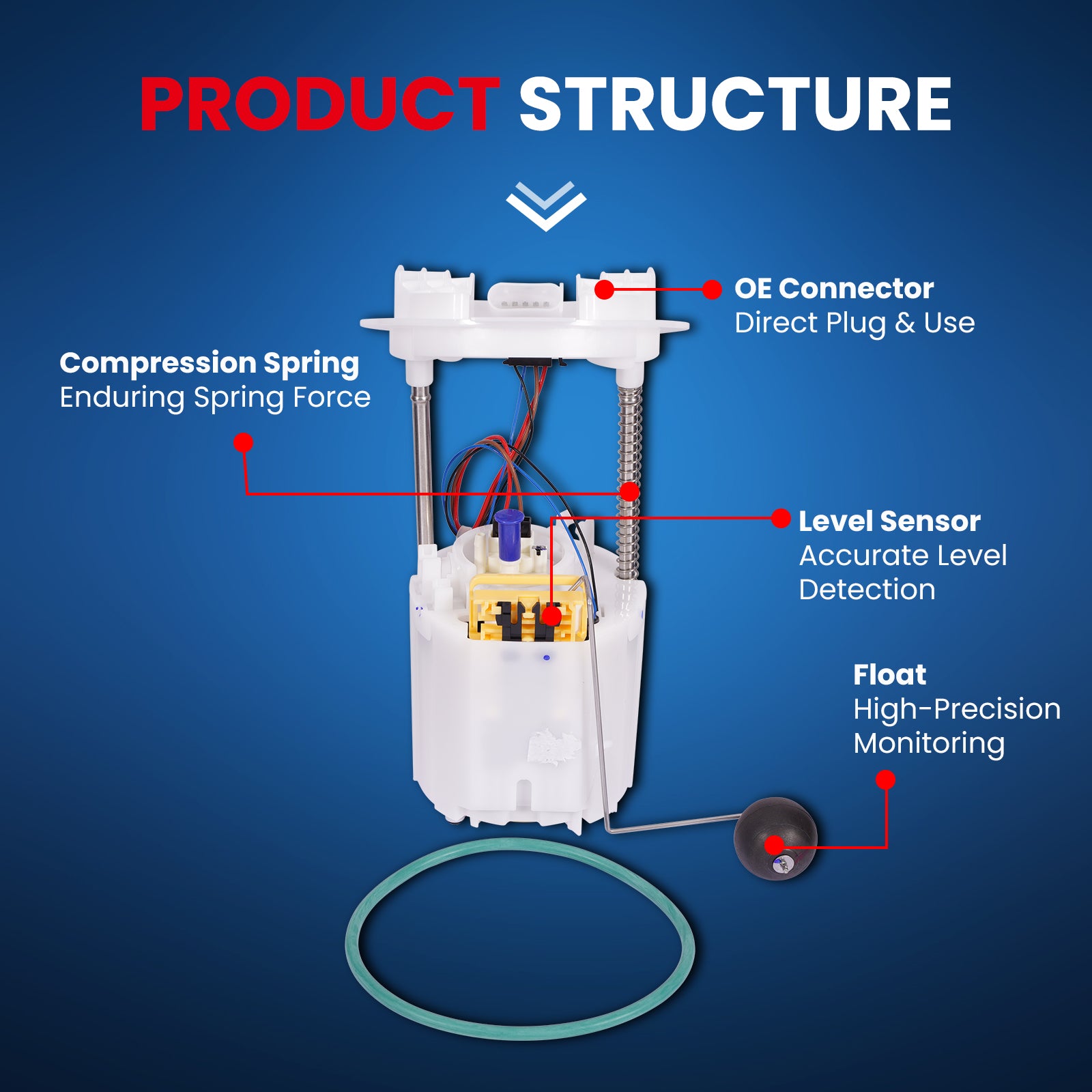 PRODUCT STRUCTURE

OE Connector
Direct Plug & Use

Compression Spring
Enduring Spring Force

Level Sensor
Accurate Level Detection

Float
High-Precision Monitoring