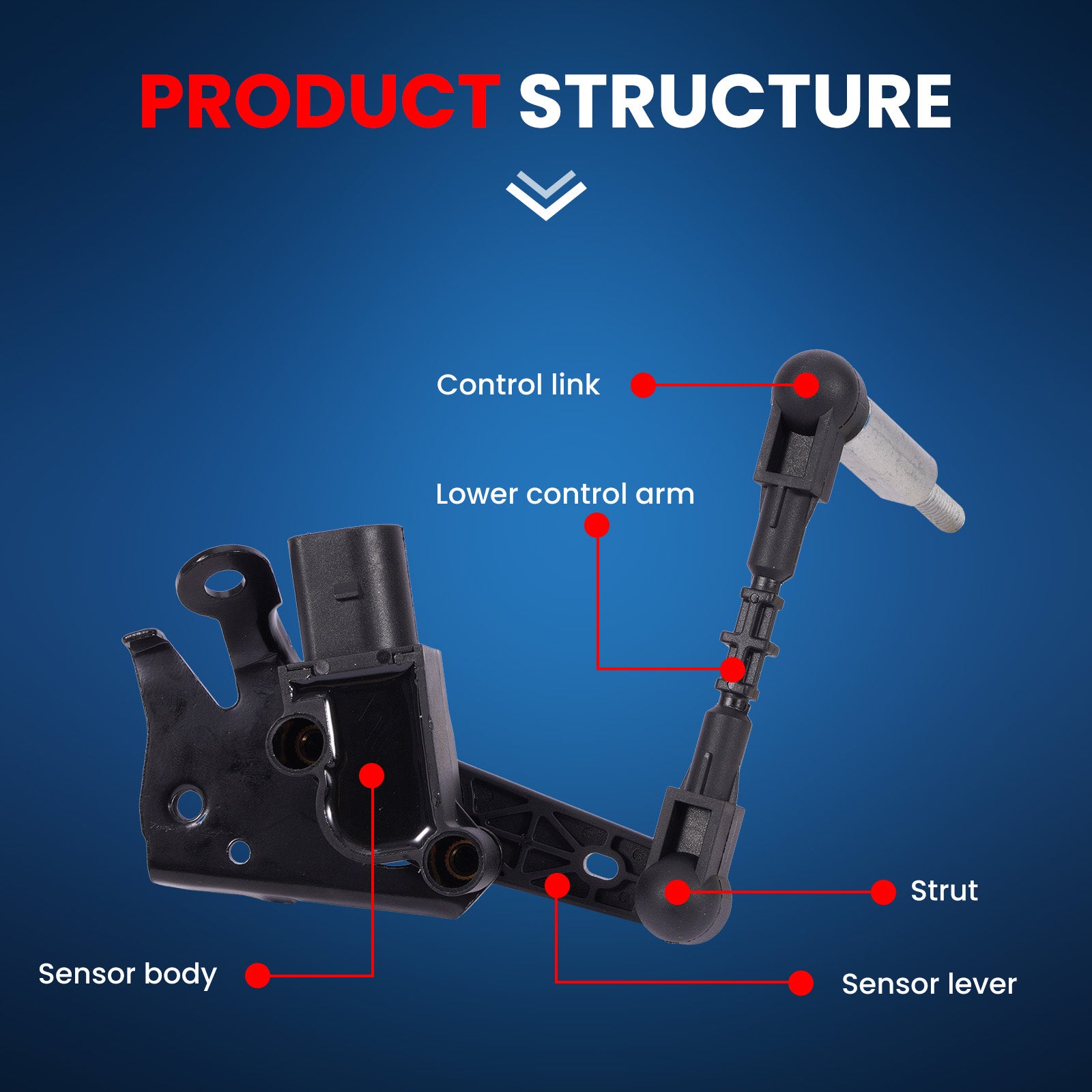 PRODUCT STRUCTURE

Control link

Lower control arm

Strut

Sensor body

Sensor lever