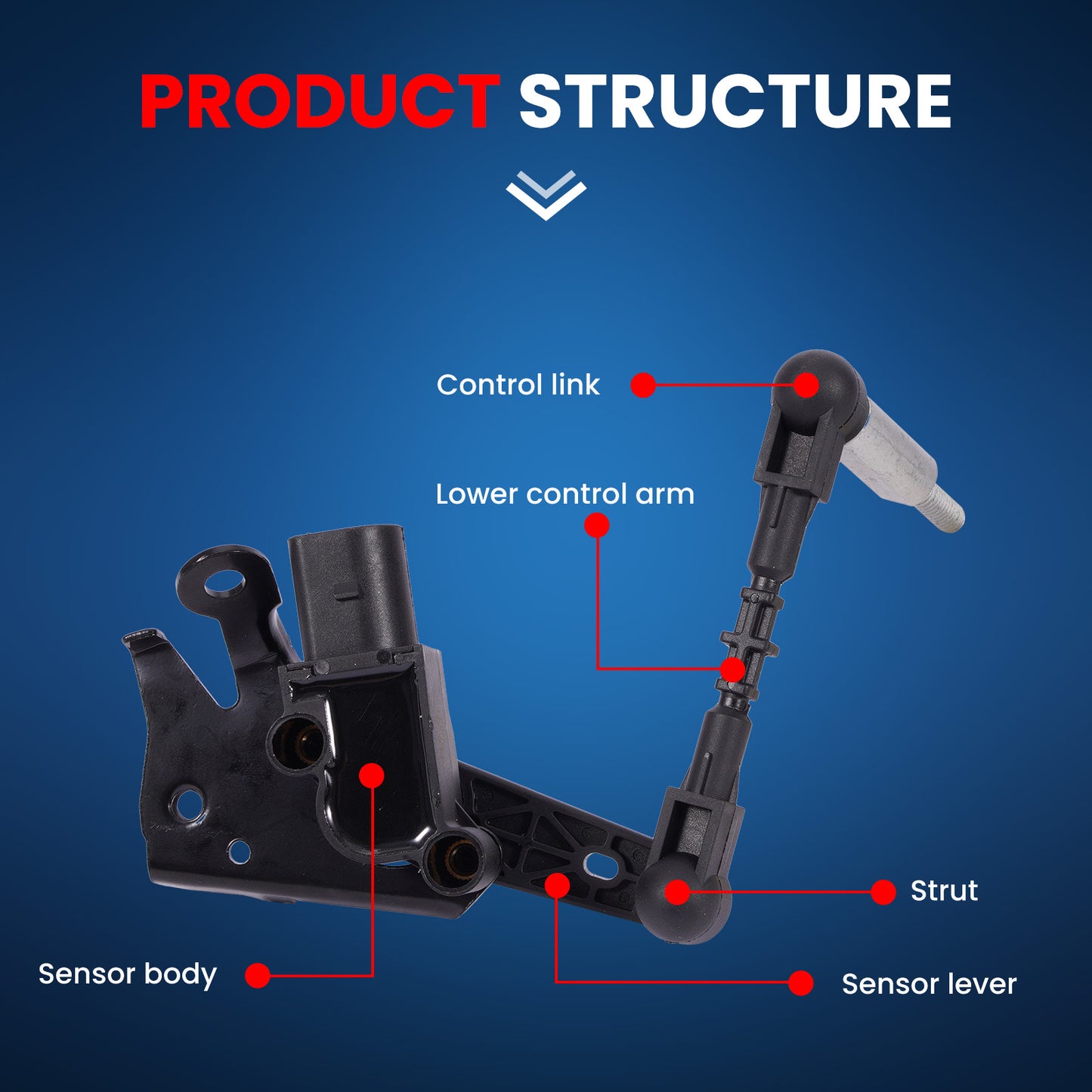 PRODUCT STRUCTURE

Control link

Lower control arm

Strut

Sensor body

Sensor lever