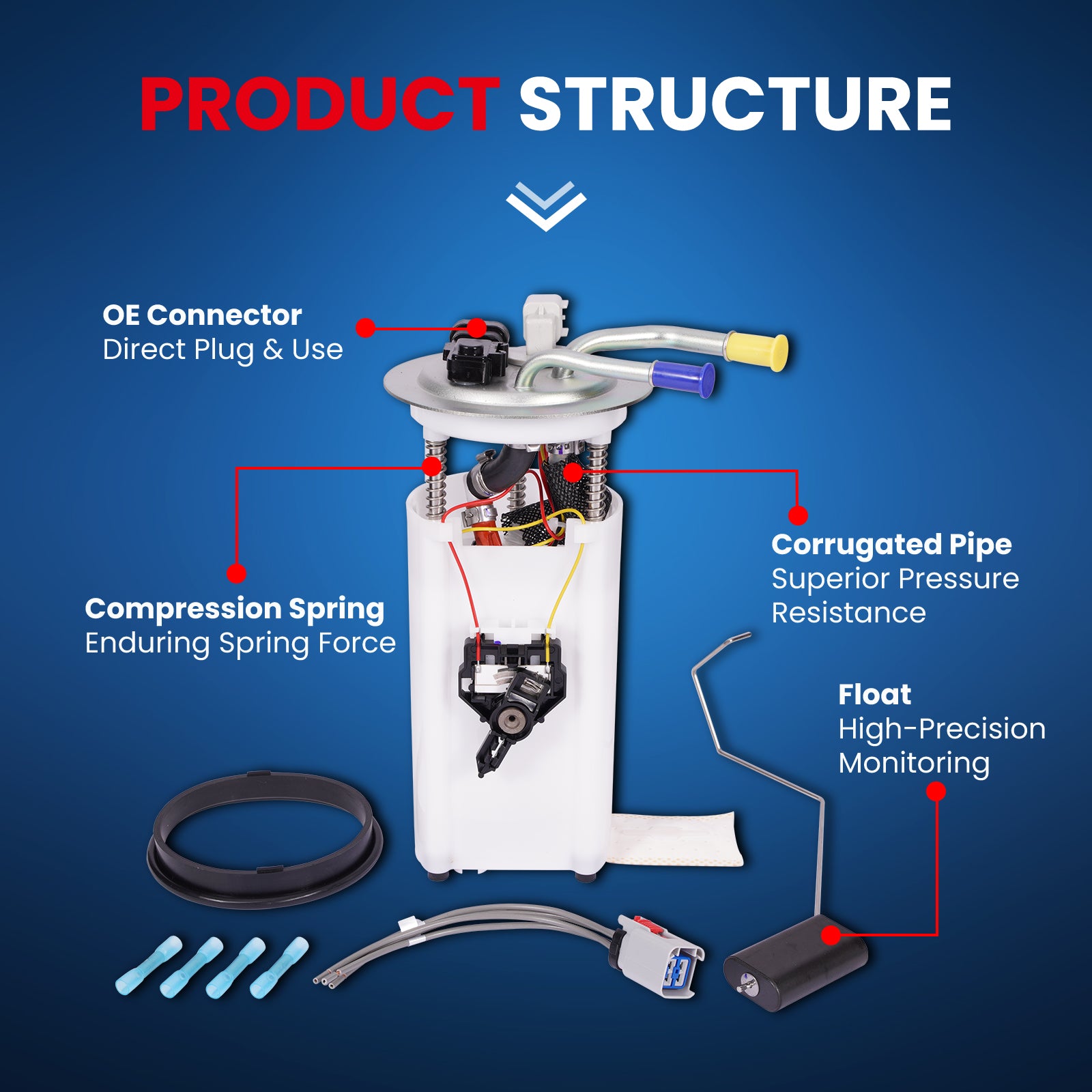 PRODUCT STRUCTURE

OE Connector
Direct Plug & Use

Compression Spring
Enduring Spring Force

Corrugated Pipe
Superior Pressure Resistance

Float
High-Precision Monitoring