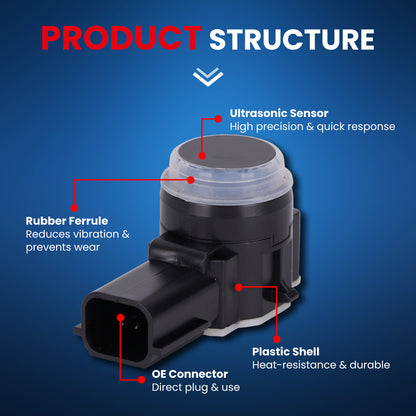 PRODUCT STRUCTURE

Ultrasonic Sensor
High precision & quick response

Rubber Ferrule
Reduces vibration & prevents wear

Plastic Shell
Heat-resistance & durable

OE Connector
Direct plug & use